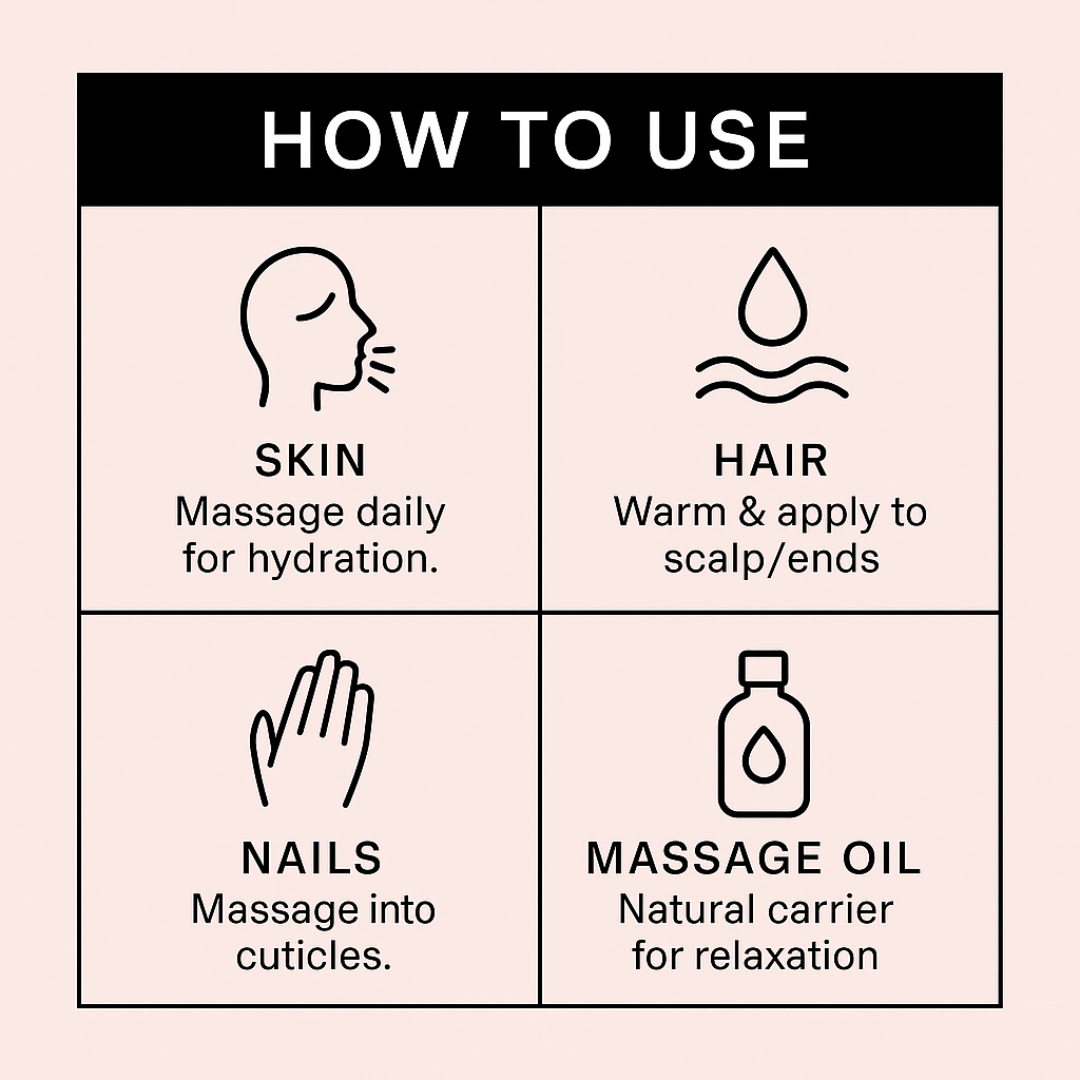 HOW TO USE

SKIN
Massage daily for hydration.

HAIR
Warm & apply to scalp/ends

NAILS
Massage into cuticles.

MASSAGE OIL
Natural carrier for relaxation