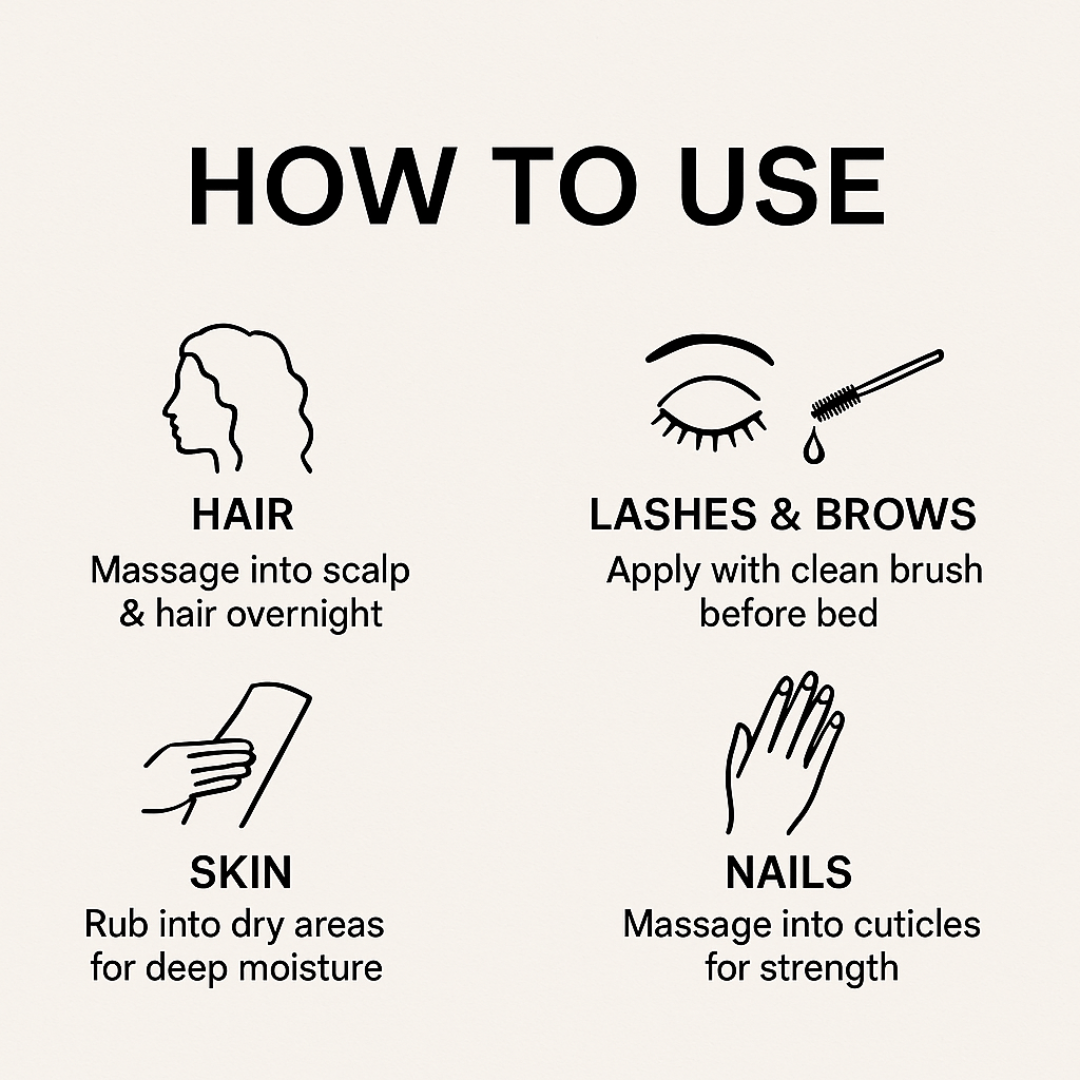 HOW TO USE

HAIR
Massage into scalp & hair overnight

LASHES & BROWS
Apply with clean brush before bed

SKIN
Rub into dry areas for deep moisture

NAILS
Massage into cuticles for strength