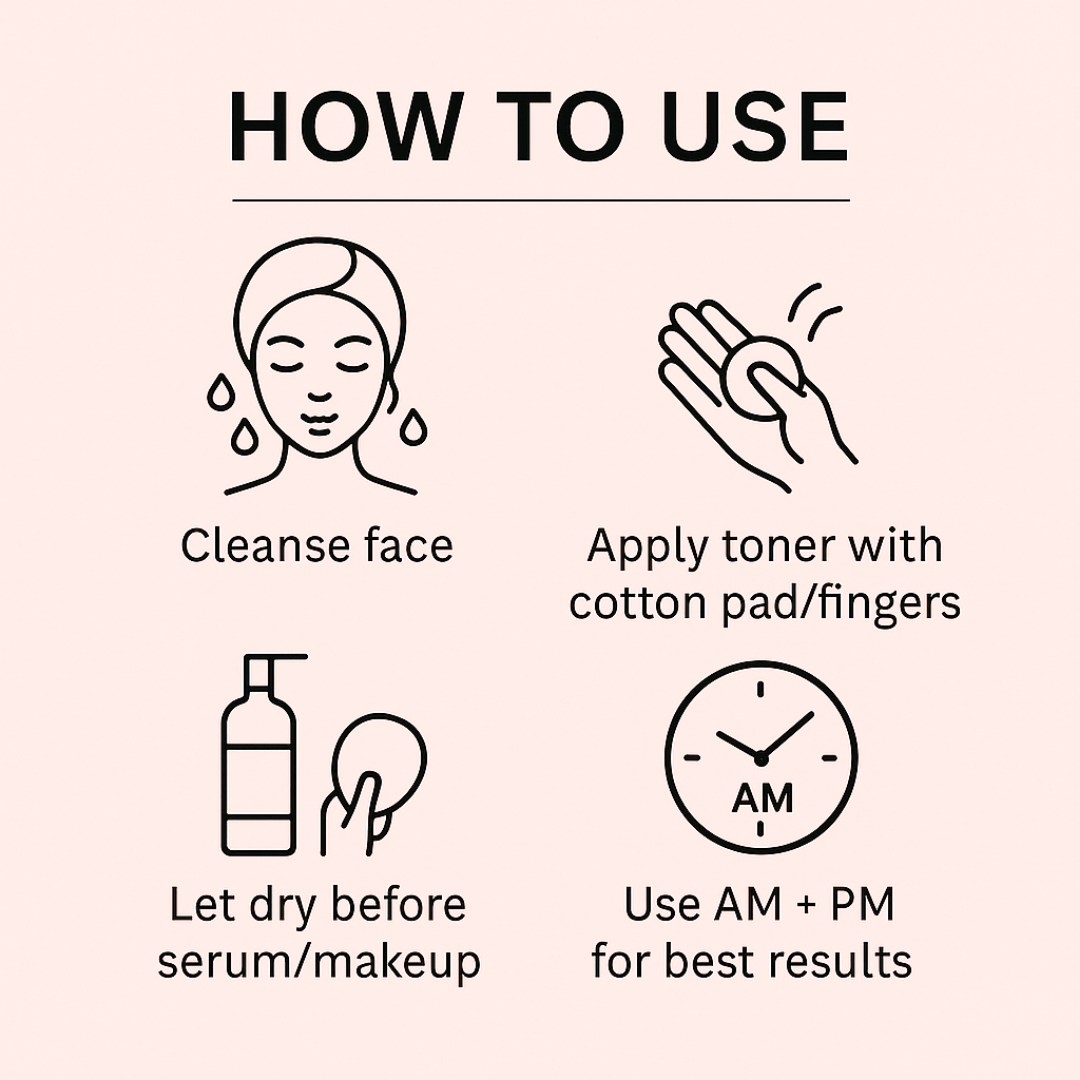 HOW TO USE

Cleanse face

Apply toner with cotton pad/fingers

Let dry before serum/makeup

AM

Use AM + PM for best results